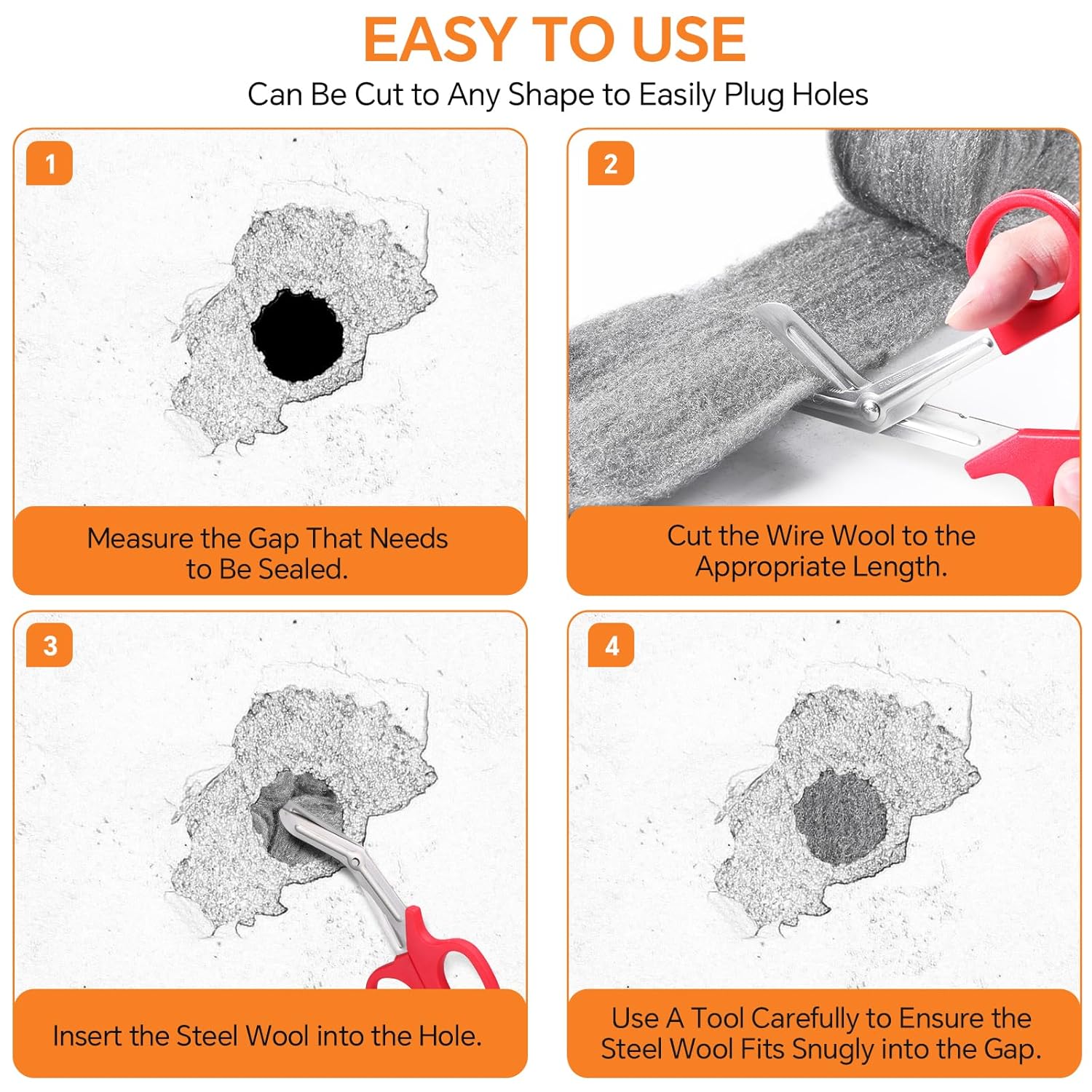 EASY TO USE

Can Be Cut to Any Shape to Easily Plug Holes

1

Measure the Gap That Needs to Be Sealed.

2

Cut the Wire Wool to the Appropriate Length.

3

Insert the Steel Wool into the Hole.

4

Use A Tool Carefully to Ensure the Steel Wool Fits Snugly into the Gap.