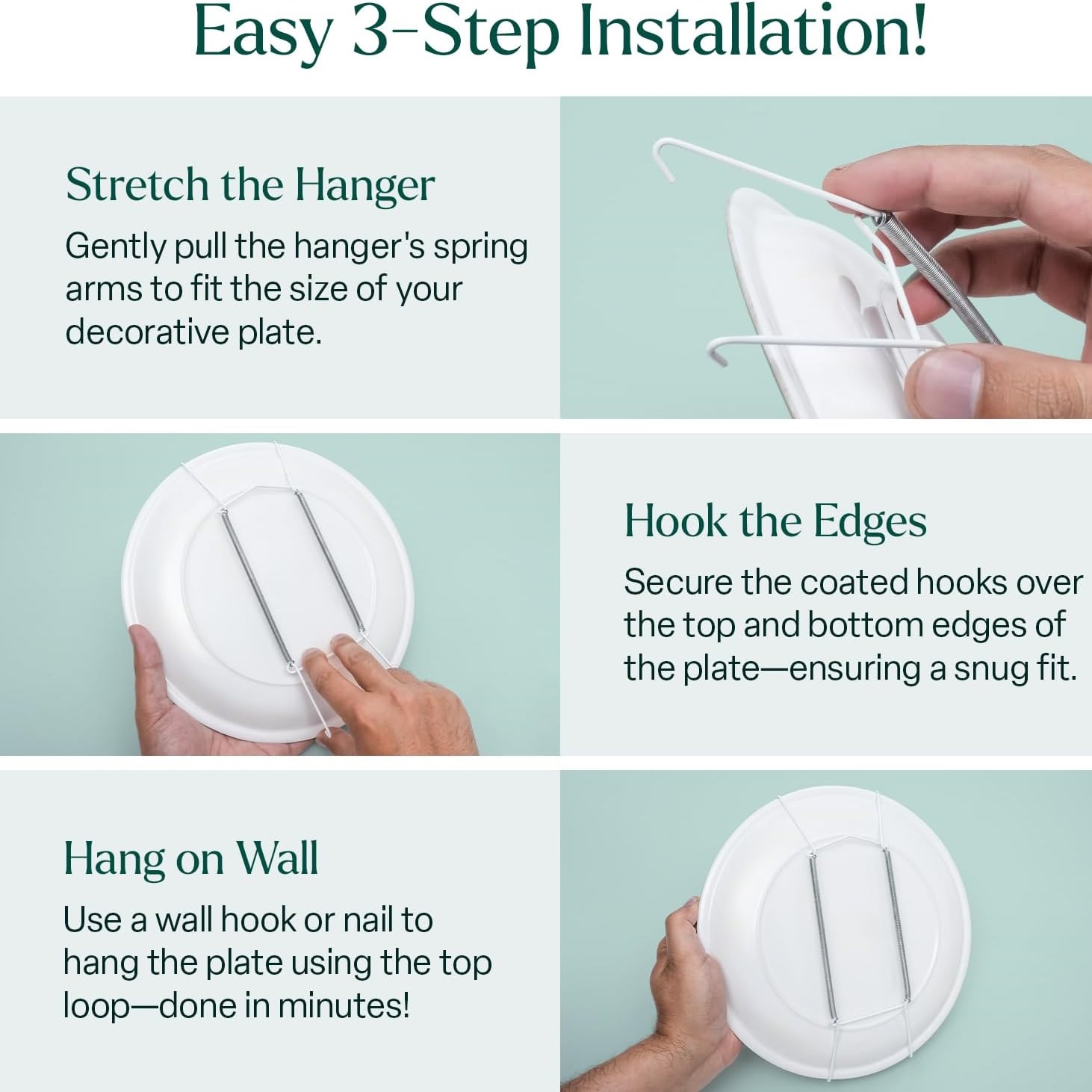 Easy 3-Step Installation!

Stretch the Hanger
Gently pull the hanger's spring arms to fit the size of your decorative plate.

Hook the Edges
Secure the coated hooks over the top and bottom edges of the plate—ensuring a snug fit.

Hang on Wall
Use a wall hook or nail to hang the plate using the top loop—done in minutes!